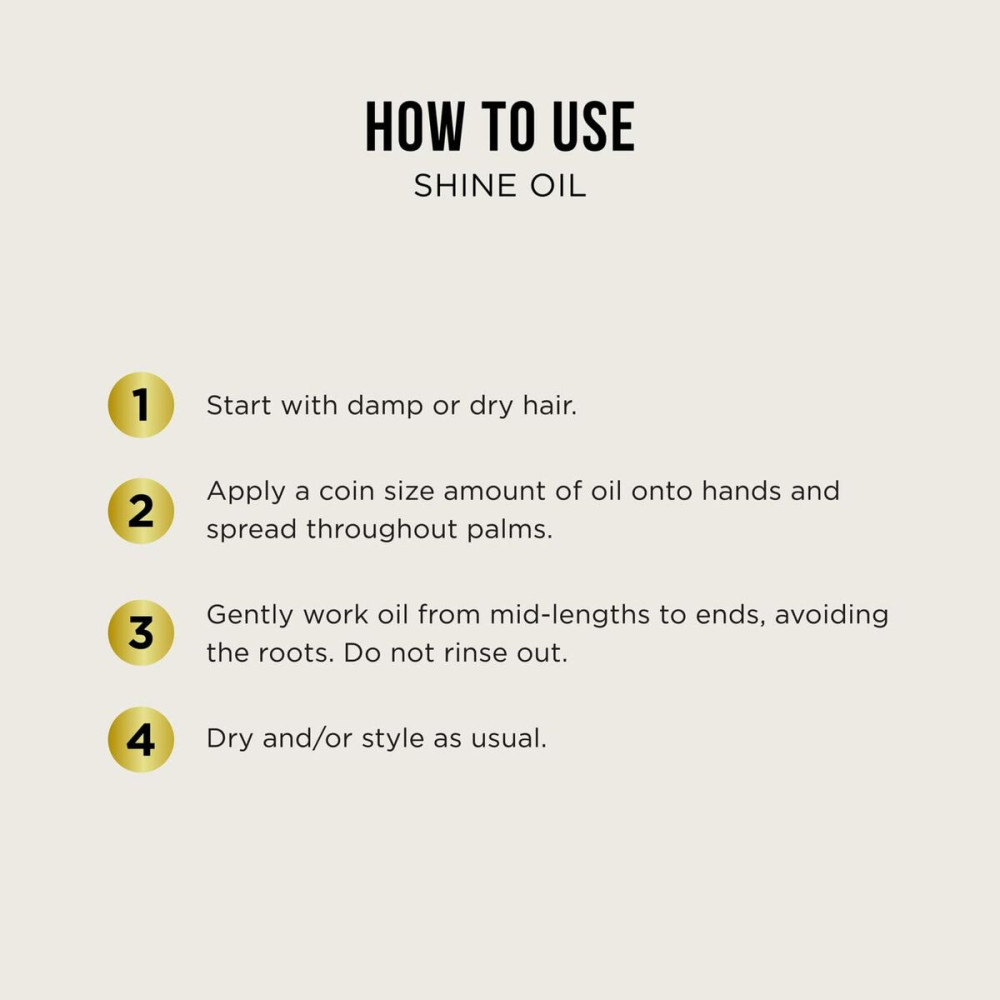 HOW TO USE
SHINE OIL

1 Start with damp or dry hair.

2 Apply a coin size amount of oil onto hands and spread throughout palms.

3 Gently work oil from mid-lengths to ends, avoiding the roots. Do not rinse out.

4 Dry and/or style as usual.