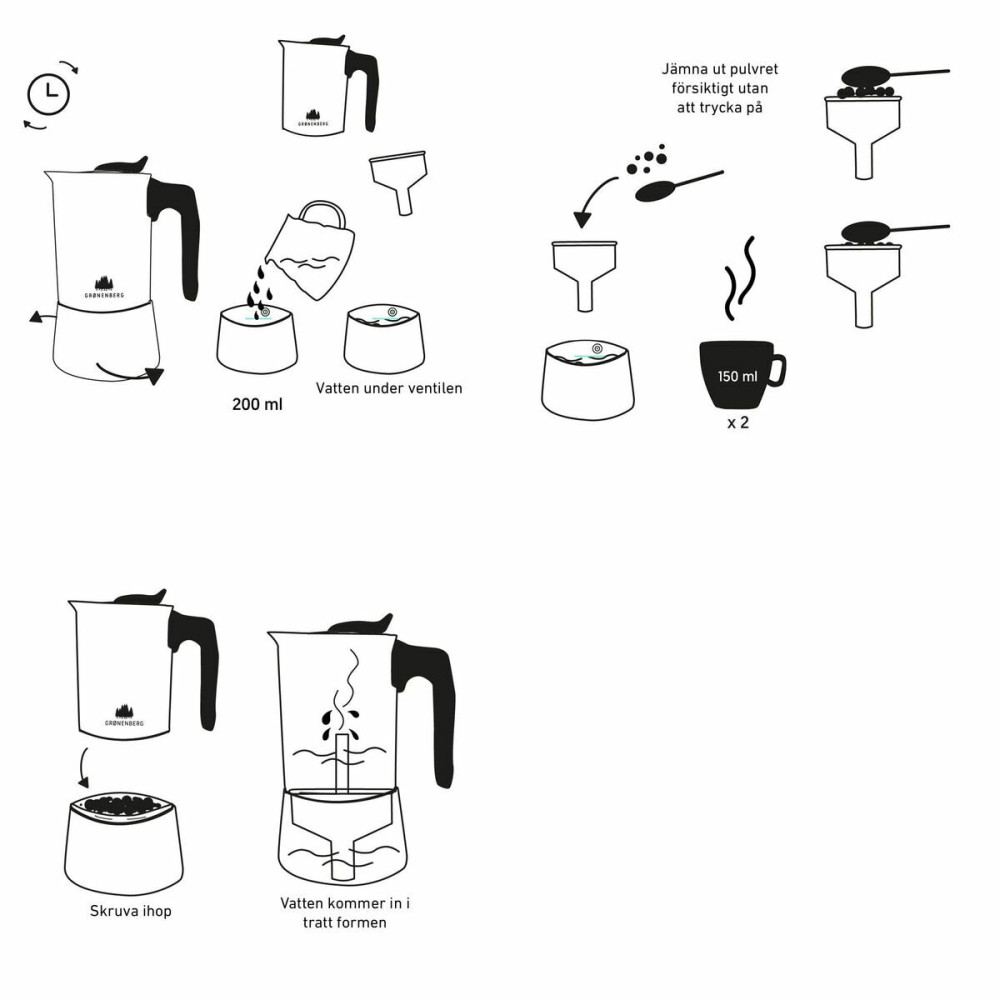 GRØNENBERG

GRØNENBERG

200 ml

Vatten under ventilen

Jämna ut pulvret försiktigt utan att trycka på

150 ml

x 2

GRØNENBERG

Skruva ihop

Vatten kommer in i tratt formen