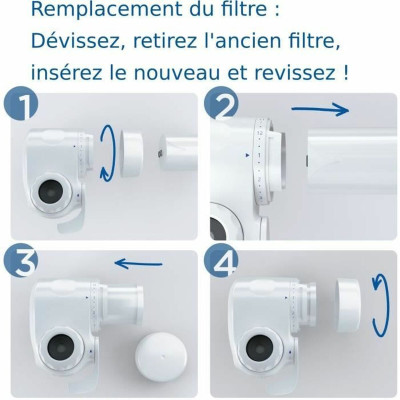 Remplacement du filtre :
Dévissez, retirez l'ancien filtre, insérez le nouveau et revissez !

1

2

12
1
2

3

4