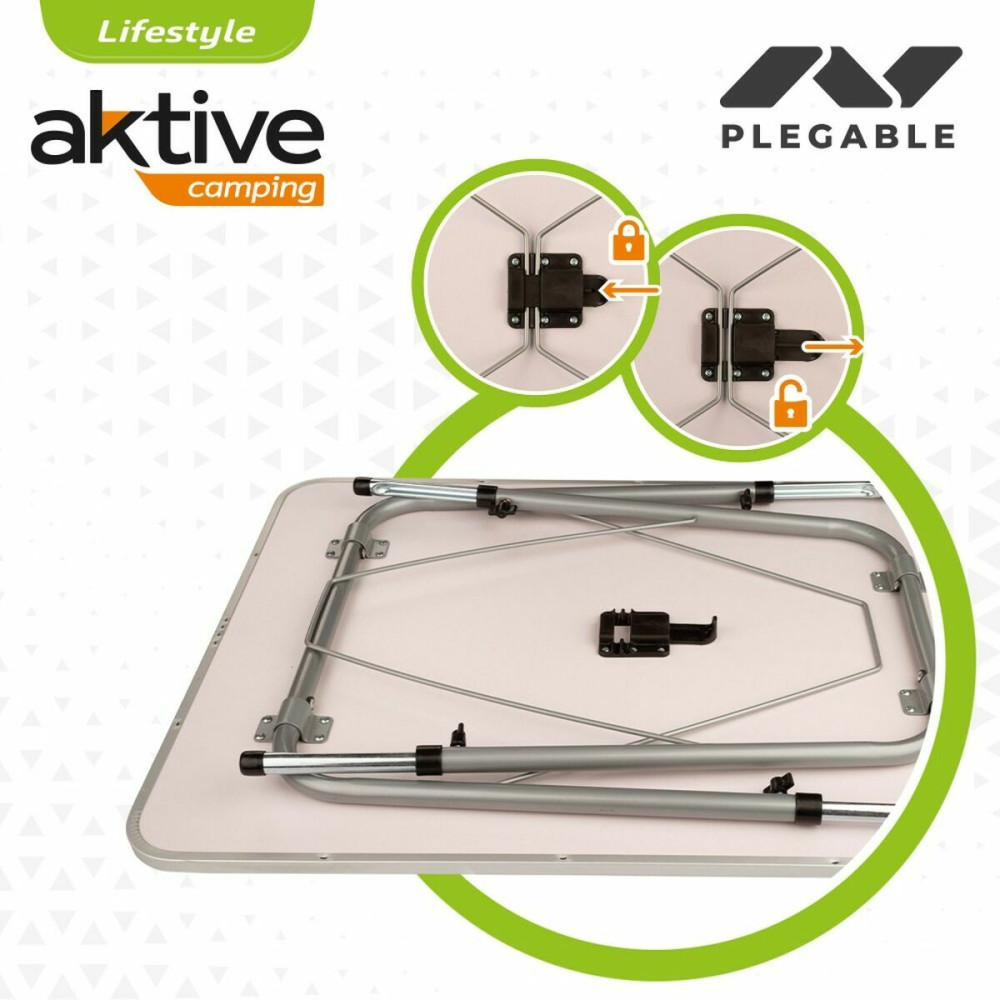 Lifestyle
aktive
camping

PLEGABLE