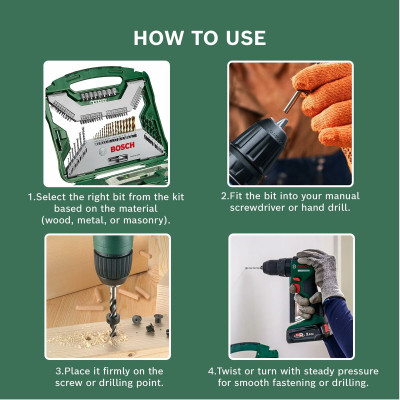 HOW TO USE

BOSCH

1.Select the right bit from the kit based on the material (wood, metal, or masonry).

2.Fit the bit into your manual screwdriver or hand drill.

3.Place it firmly on the screw or drilling point.

4.Twist or turn with steady pressure for smooth fastening or drilling.