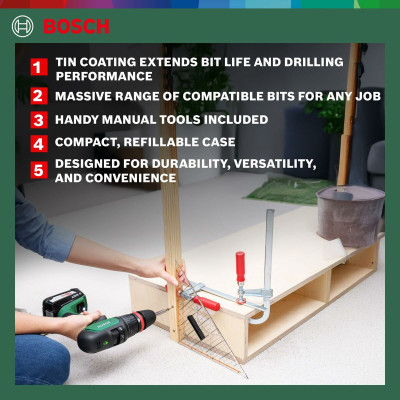 BOSCH

1 TIN COATING EXTENDS BIT LIFE AND DRILLING PERFORMANCE

2 MASSIVE RANGE OF COMPATIBLE BITS FOR ANY JOB

3 HANDY MANUAL TOOLS INCLUDED

4 COMPACT, REFILLABLE CASE

5 DESIGNED FOR DURABILITY, VERSATILITY, AND CONVENIENCE

BOSCH