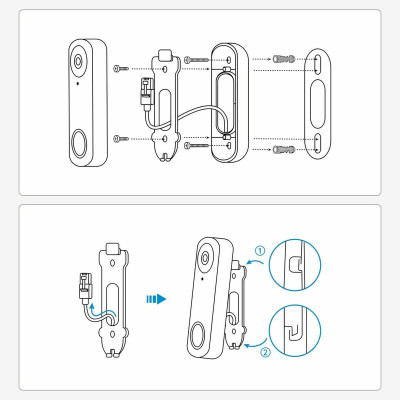 ①
②