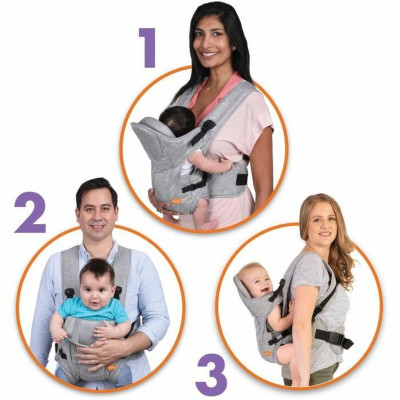 1

2

3