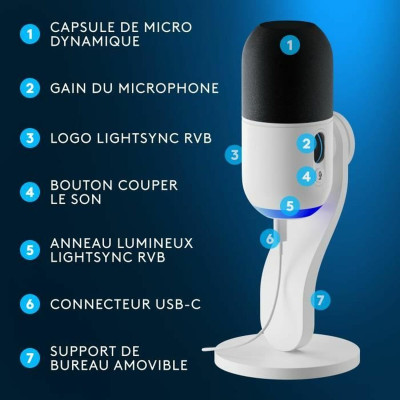 1 CAPSULE DE MICRO DYNAMIQUE

2 GAIN DU MICROPHONE

3 LOGO LIGHTSYNC RVB

4 BOUTON COUPER LE SON

5 ANNEAU LUMINEUX LIGHTSYNC RVB

6 CONNECTEUR USB-C

7 SUPPORT DE BUREAU AMOVIBLE

1

2

3

4

5

6

7