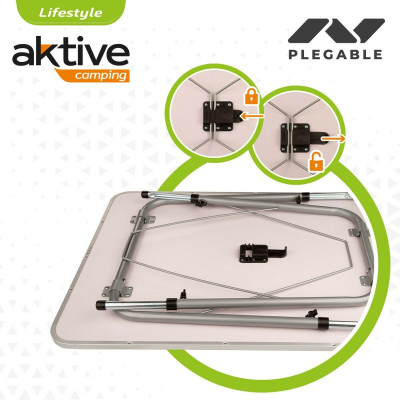 Lifestyle

aktive
camping

PLEGABLE