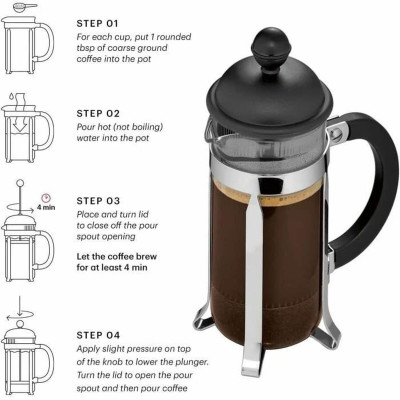 STEP 01
For each cup, put 1 rounded tbsp of coarse ground coffee into the pot

STEP 02
Pour hot (not boiling) water into the pot

4 min

STEP 03
Place and turn lid to close off the pour spout opening

Let the coffee brew for at least 4 min

STEP 04
Apply slight pressure on top of the knob to lower the plunger. Turn the lid to open the pour spout and then pour coffee